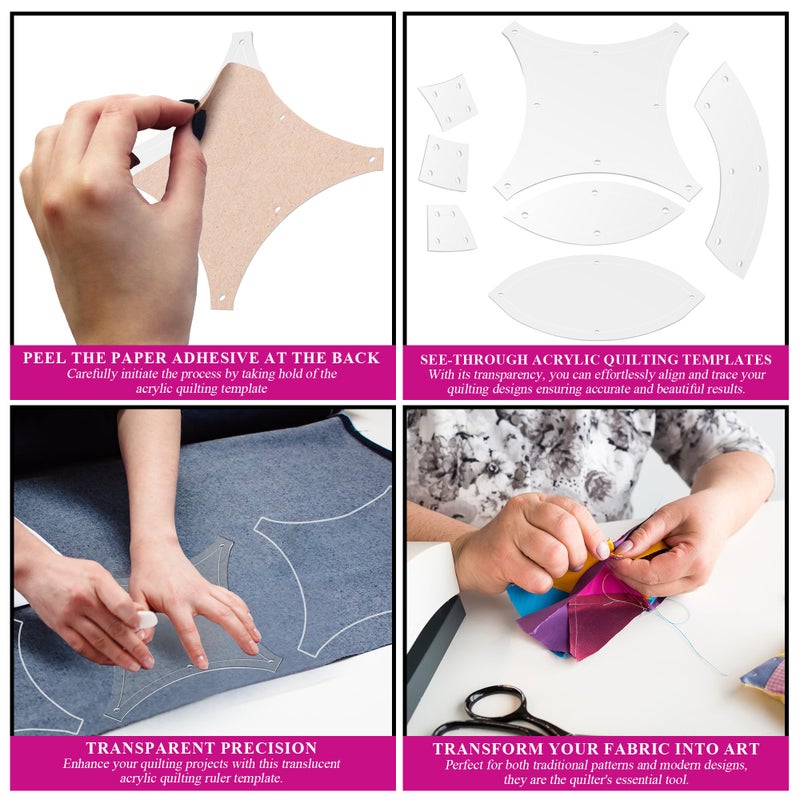 PEEL THE PAPER ADHESIVE AT THE BACK
Carefully initiate the process by taking hold of the acrylic quilting template

SEE-THROUGH ACRYLIC QUILTING TEMPLATES
With its transparency, you can effortlessly align and trace your quilting designs ensuring accurate and beautiful results.

TRANSPARENT PRECISION
Enhance your quilting projects with this translucent acrylic quilting ruler template.

TRANSFORM YOUR FABRIC INTO ART
Perfect for both traditional patterns and modern designs, they are the quilter's essential tool.